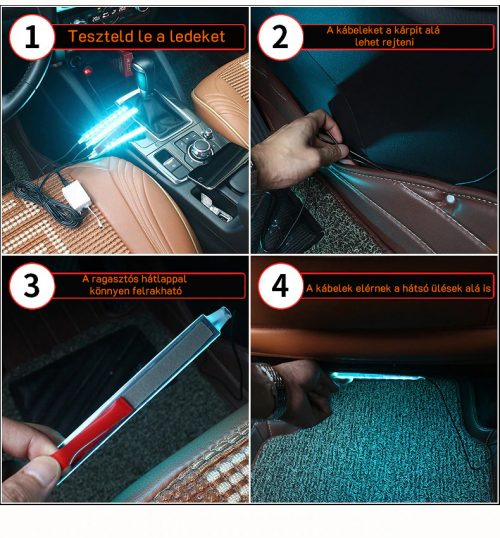 1
Teszteld le a ledeket

2
A kábeleket a kárpit alá lehet rejteni

3
A ragasztós hátlappal könnyen felrakható

4
A kábelek elérnek a hátsó ülések alá is