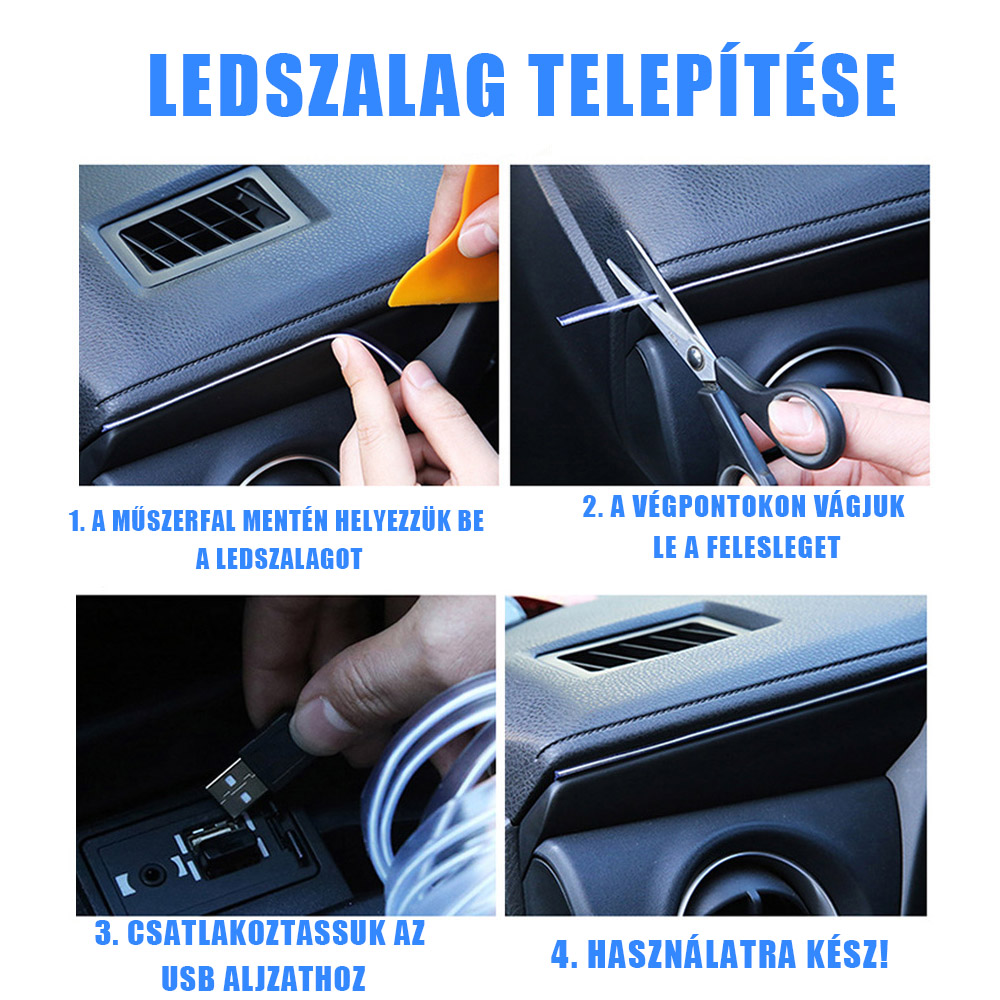 LEDSZALAG TELEPÍTÉSE

1. A MŰSZERFAL MENTÉN HELYEZZÜK BE A LEDSZALAGOT

2. A VÉGPONTOKON VÁGJUK LE A FELESLEGET

3. CSATLAKOZTASSUK AZ USB ALJZATHOZ

4. HASZNÁLATRA KÉSZ!