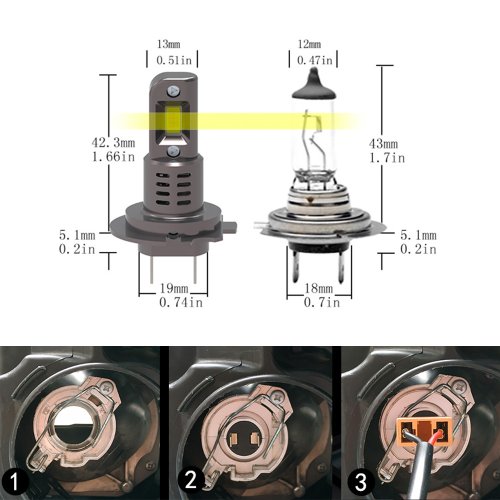 13mm
0.51in

12mm
0.47in

42.3mm
1.66in

43mm
1.7in

5.1mm
0.2in

5.1mm
0.2in

19mm
0.74in

18mm
0.7in

1

2

3