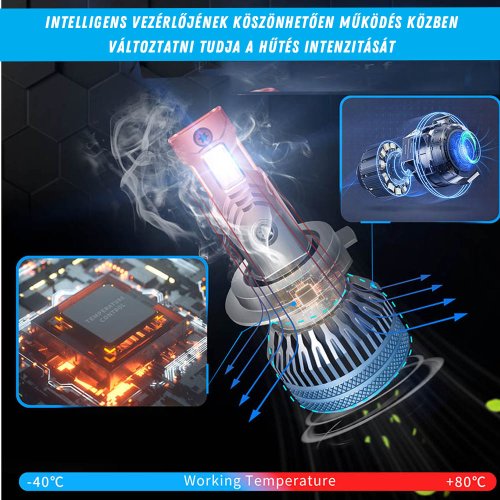 INTELLIGENS VEZÉRLŐJÉNEK KÖSZÖNHETŐEN MŰKÖDÉS KÖZBEN VÁLTOZTATNI TUDJA A HŰTÉS INTENZITÁSÁT

TEMPERATURE CONTROL

-40℃ Working Temperature +80℃