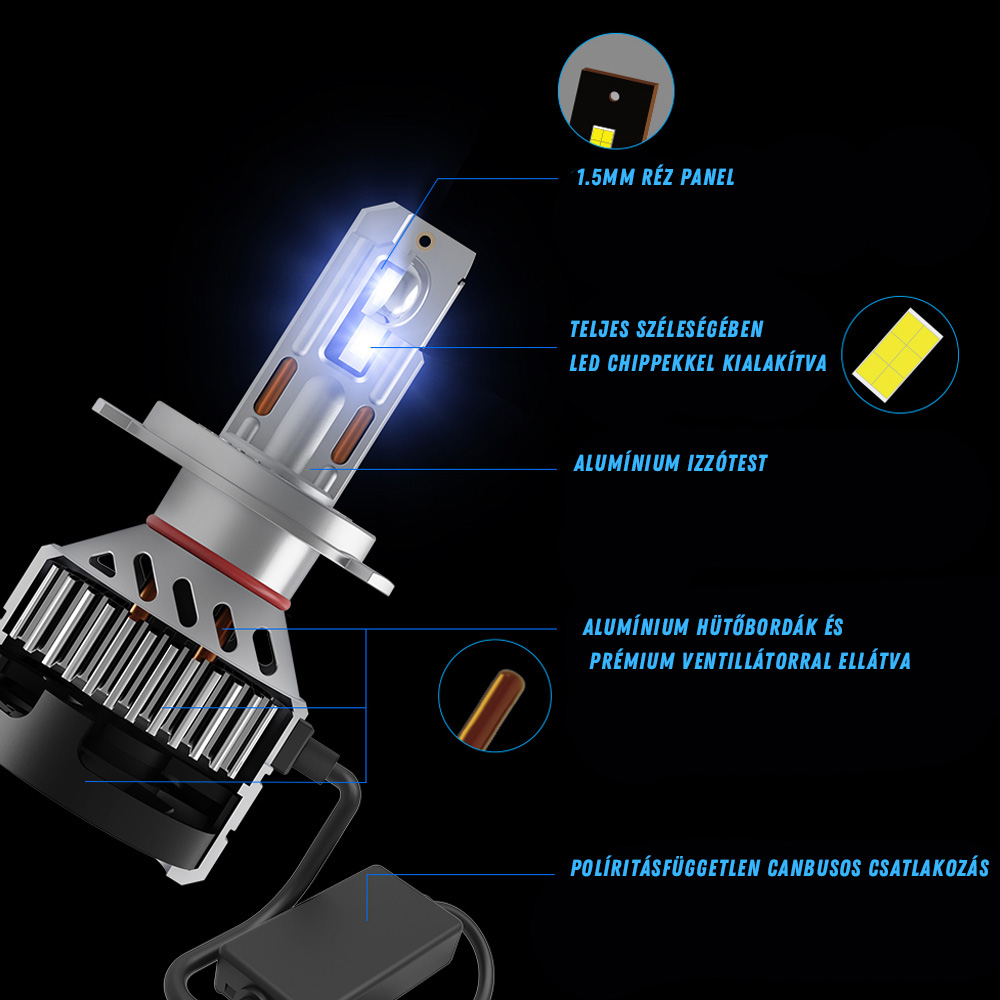 1.5MM RÉZ PANEL

TELJES SZÉLESÉGÉBEN LED CHIPPEKKEL KIALAKÍTVA

ALUMÍNIUM IZZÓTEST

ALUMÍNIUM HŰTŐBORDÁK ÉS PRÉMIUM VENTILLÁTORRAL ELLÁTVA

POLÍRITÁSFÜGGETLEN CANBUSOS CSATLAKOZÁS