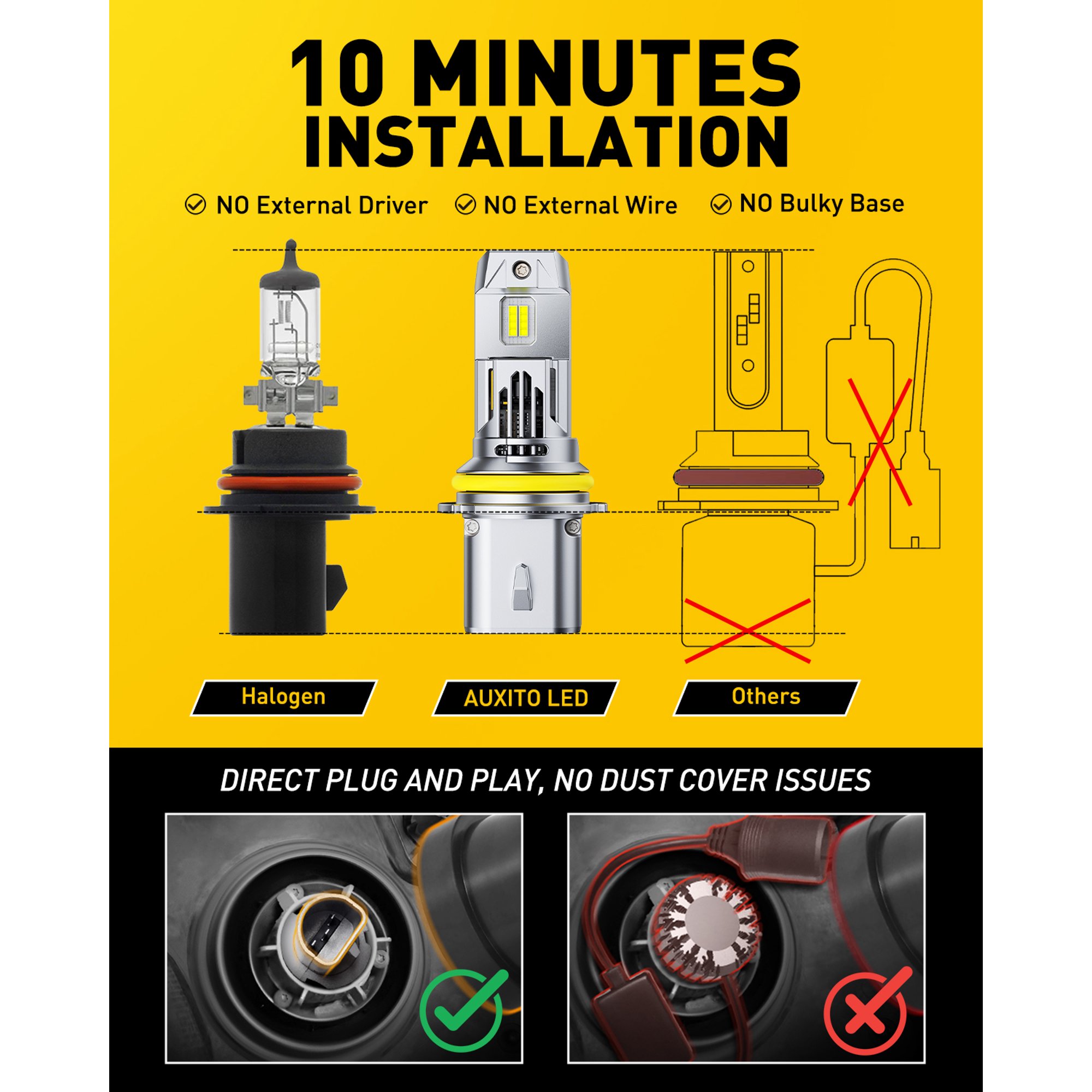 10 MINUTES INSTALLATION

NO External Driver NO External Wire NO Bulky Base

Halogen

AUXITO LED

Others

DIRECT PLUG AND PLAY, NO DUST COVER ISSUES