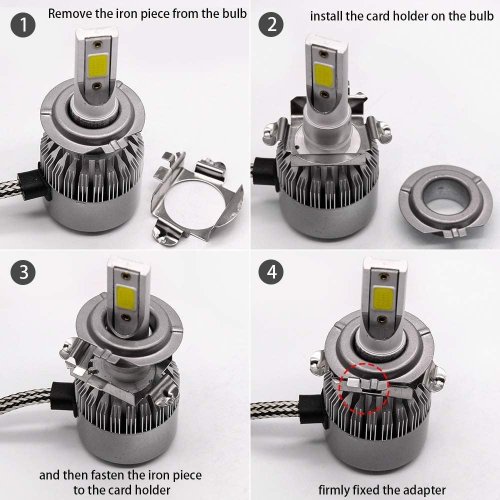 1 Remove the iron piece from the bulb

2 install the card holder on the bulb

3

and then fasten the iron piece to the card holder

4

firmly fixed the adapter