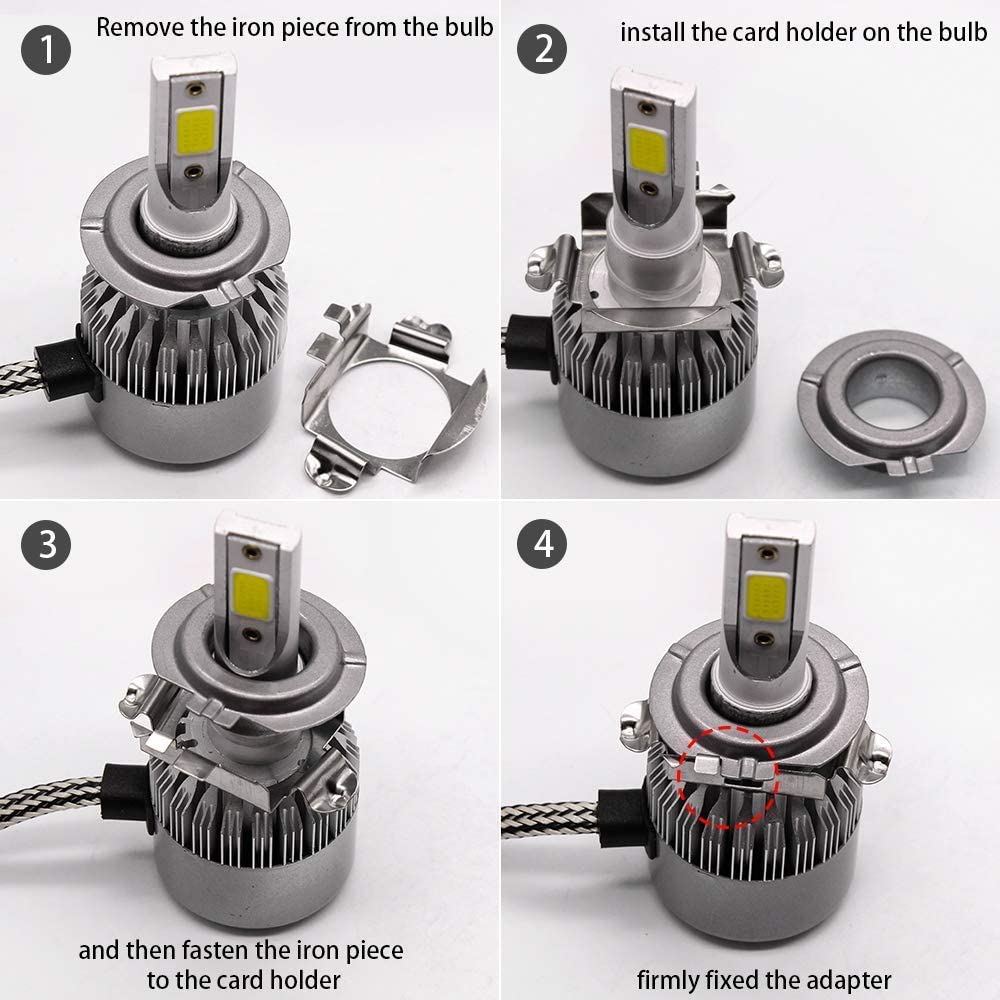 1 Remove the iron piece from the bulb

2 install the card holder on the bulb

3 and then fasten the iron piece to the card holder

4 firmly fixed the adapter